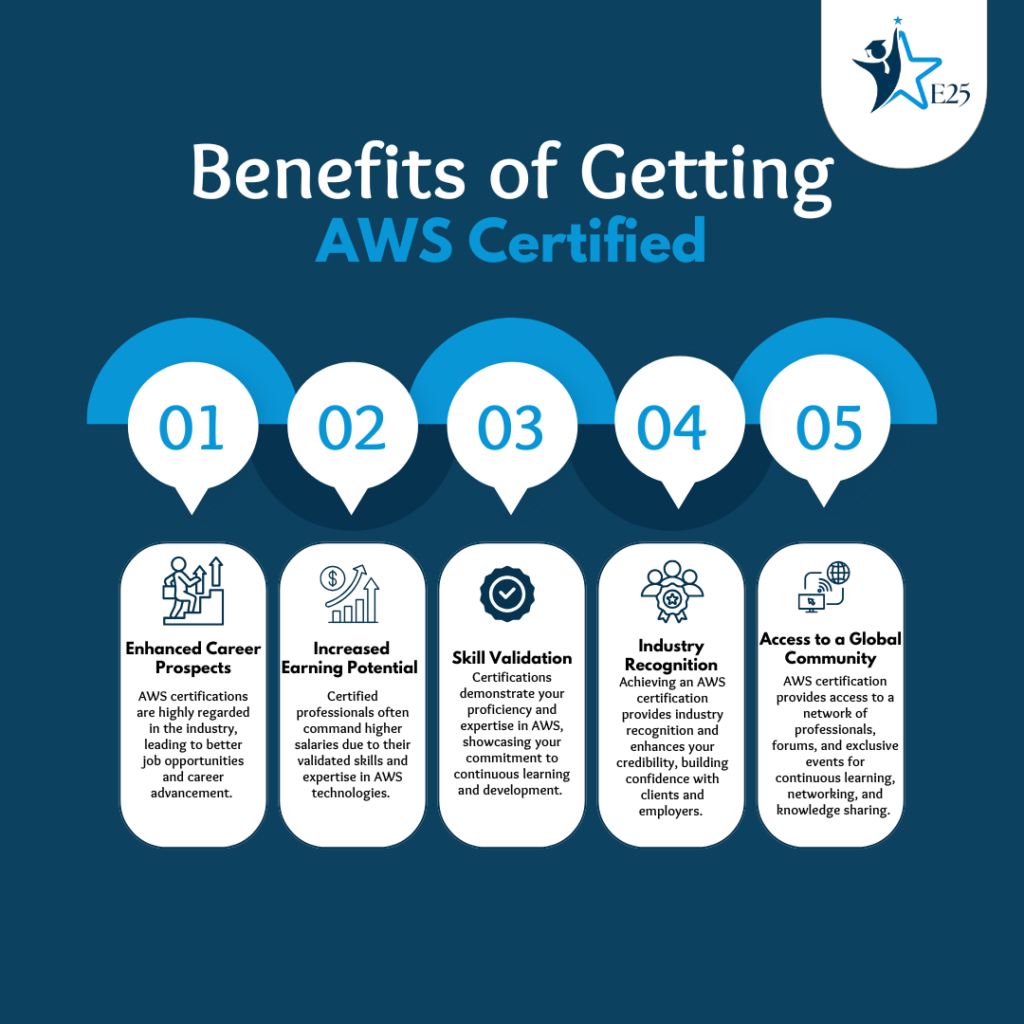 E25

Benefits of Getting
AWS Certified

01

02

03

04

05

Enhanced Career Prospects
AWS certifications are highly regarded in the industry, leading to better job opportunities and career advancement.

Increased Earning Potential
Certified professionals often command higher salaries due to their validated skills and expertise in AWS technologies.

Skill Validation
Certifications demonstrate your proficiency and expertise in AWS, showcasing your commitment to continuous learning and development.

Industry Recognition
Achieving an AWS certification provides industry recognition and enhances your credibility, building confidence with clients and employers.

Access to a Global Community
AWS certification provides access to a network of professionals, forums, and exclusive events for continuous learning, networking, and knowledge sharing.