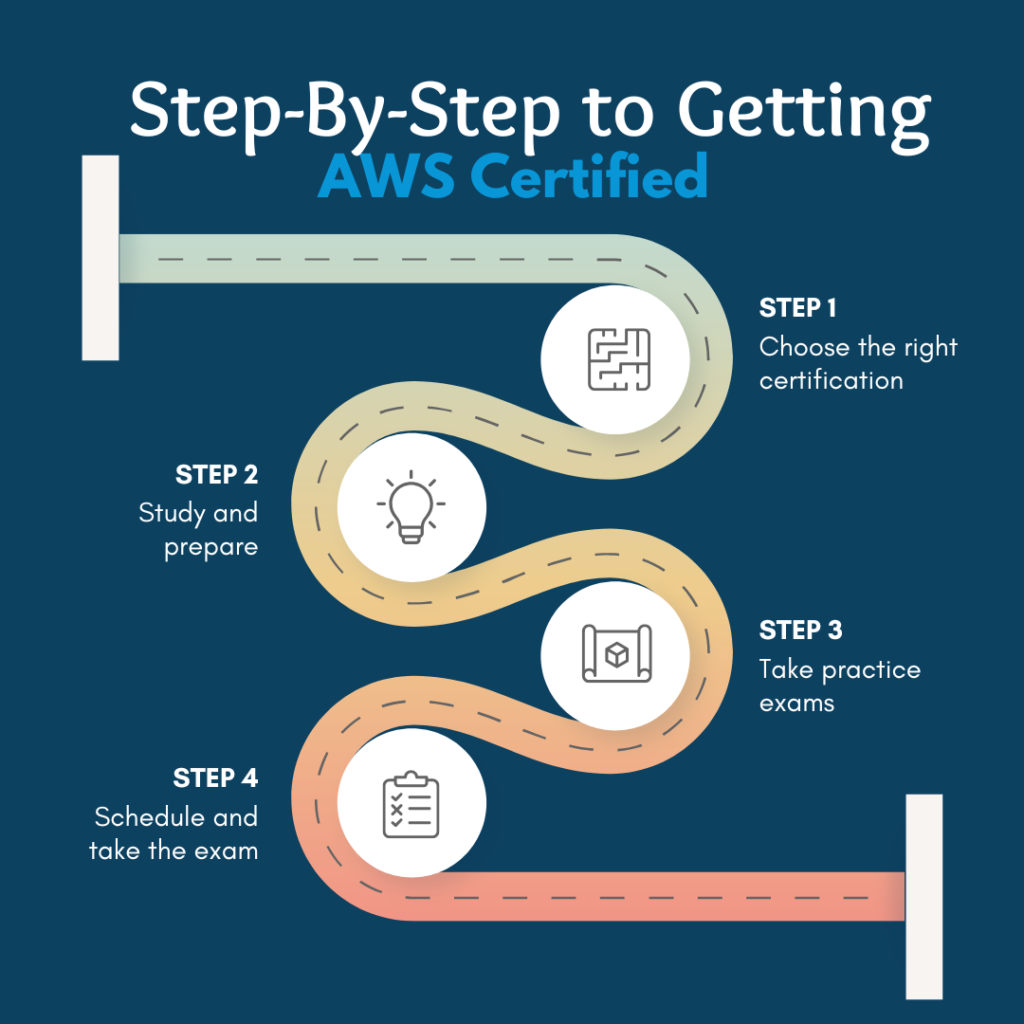 Step-By-Step to Getting
AWS Certified

STEP 1
Choose the right certification

STEP 2
Study and prepare

STEP 3
Take practice exams

STEP 4
Schedule and take the exam