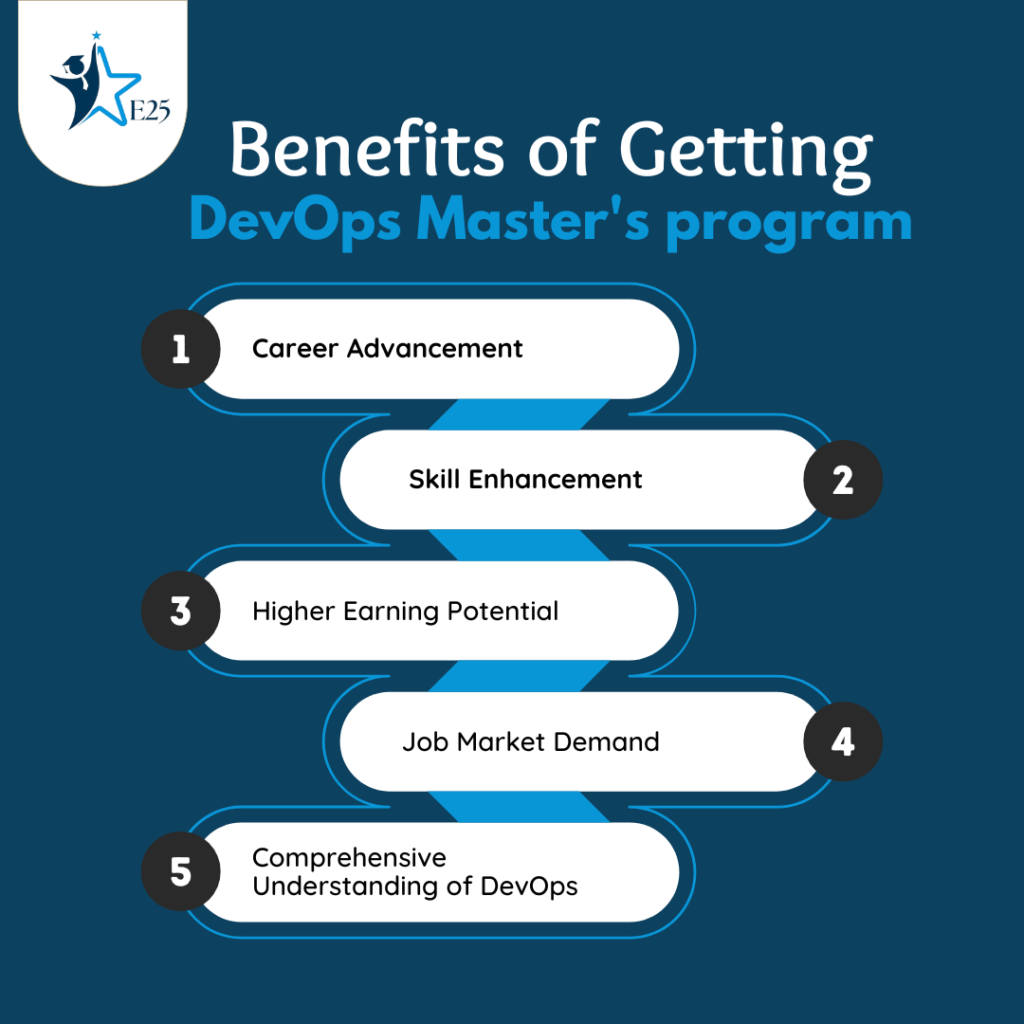 E25

Benefits of Getting
DevOps Master's program

1 Career Advancement

Skill Enhancement 2

3 Higher Earning Potential

Job Market Demand 4

5 Comprehensive Understanding of DevOps