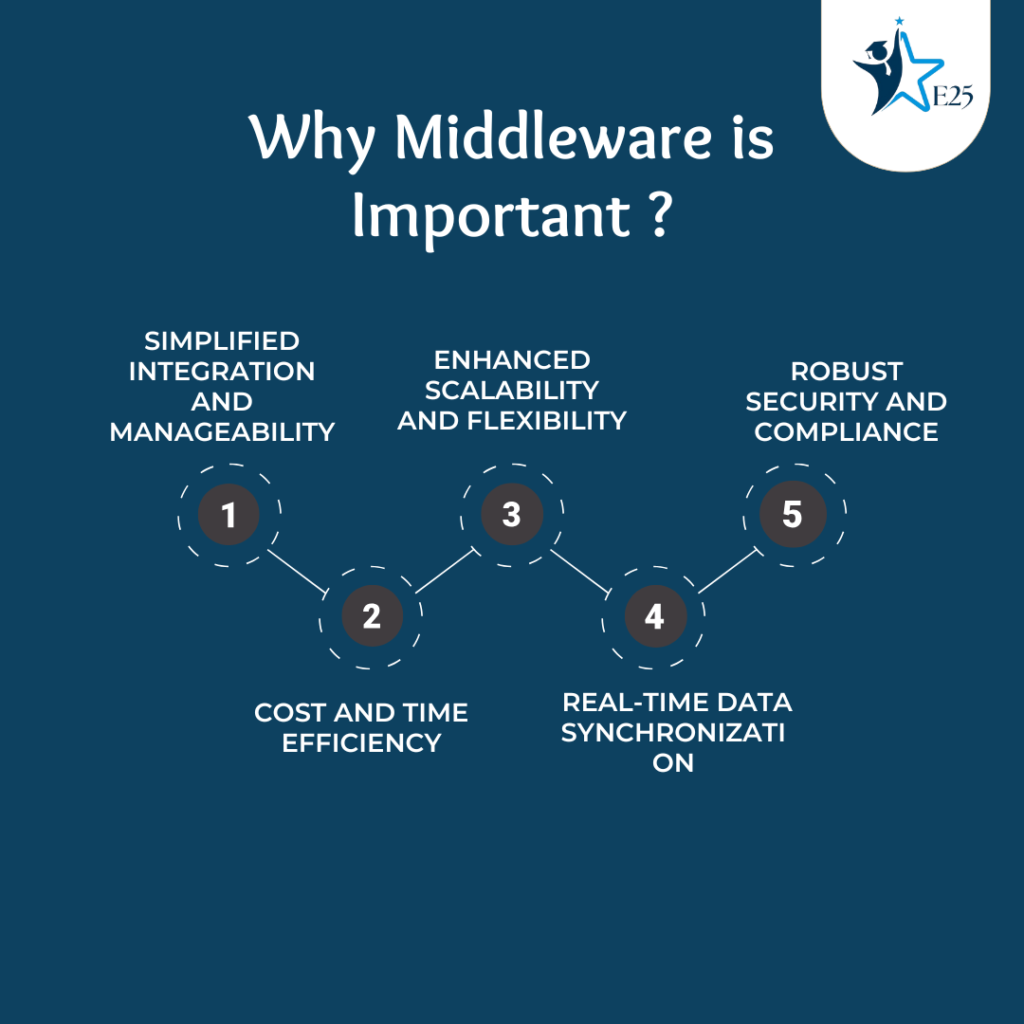 E25

Why Middleware is Important ?

SIMPLIFIED INTEGRATION AND MANAGEABILITY

1

2

COST AND TIME EFFICIENCY

ENHANCED SCALABILITY AND FLEXIBILITY

3

4

REAL-TIME DATA SYNCHRONIZATI ON

ROBUST SECURITY AND COMPLIANCE

5